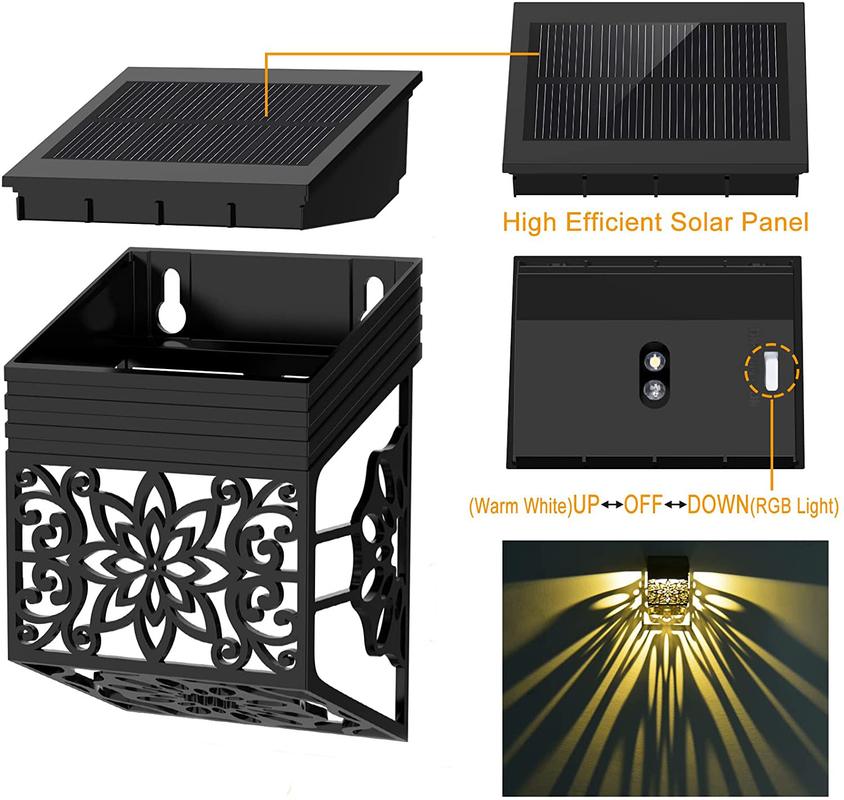 High Efficient Solar Panel

(Warm White)UP↔OFF↔DOWN(RGB Light)