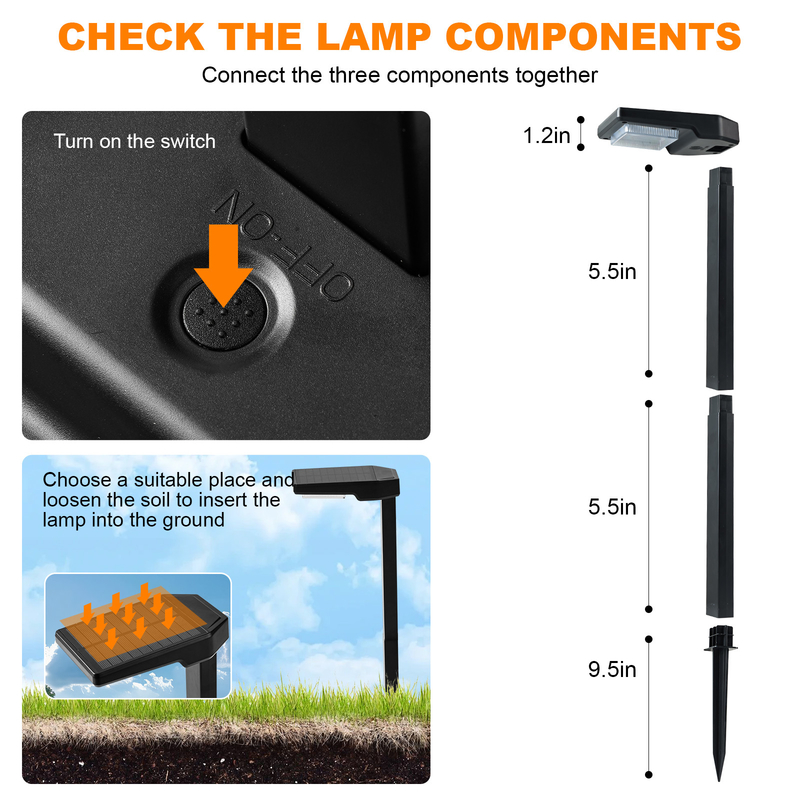 CHECK THE LAMP COMPONENTS

Connect the three components together

Turn on the switch

OFF-ON

Choose a suitable place and loosen the soil to insert the lamp into the ground

1.2in

5.5in

5.5in

9.5in