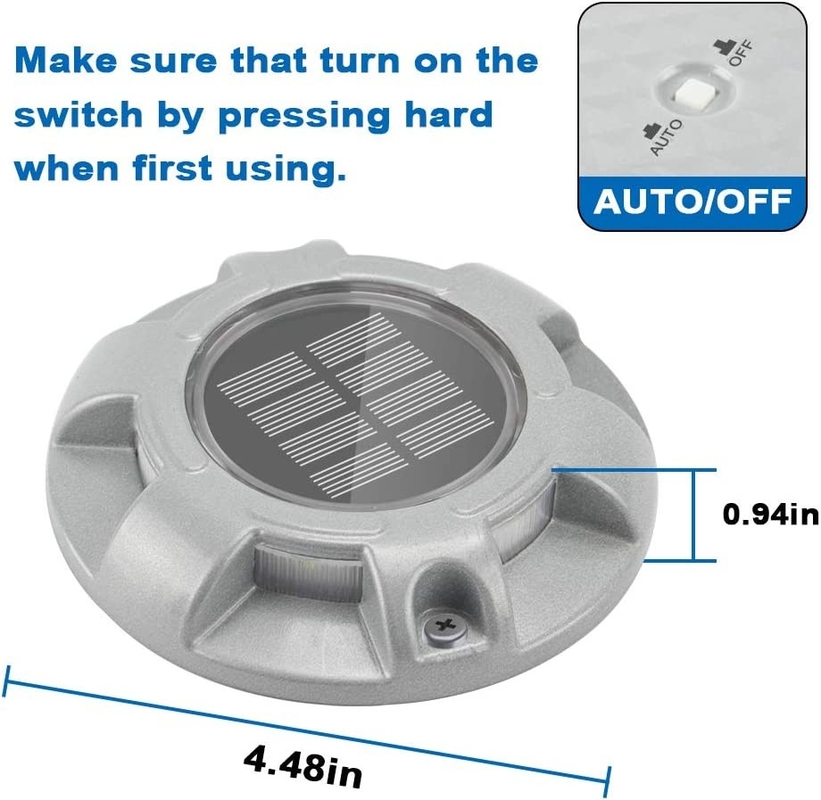 Make sure that turn on the switch by pressing hard when first using.

OFF
AUTO
AUTO/OFF

0.94in

4.48in